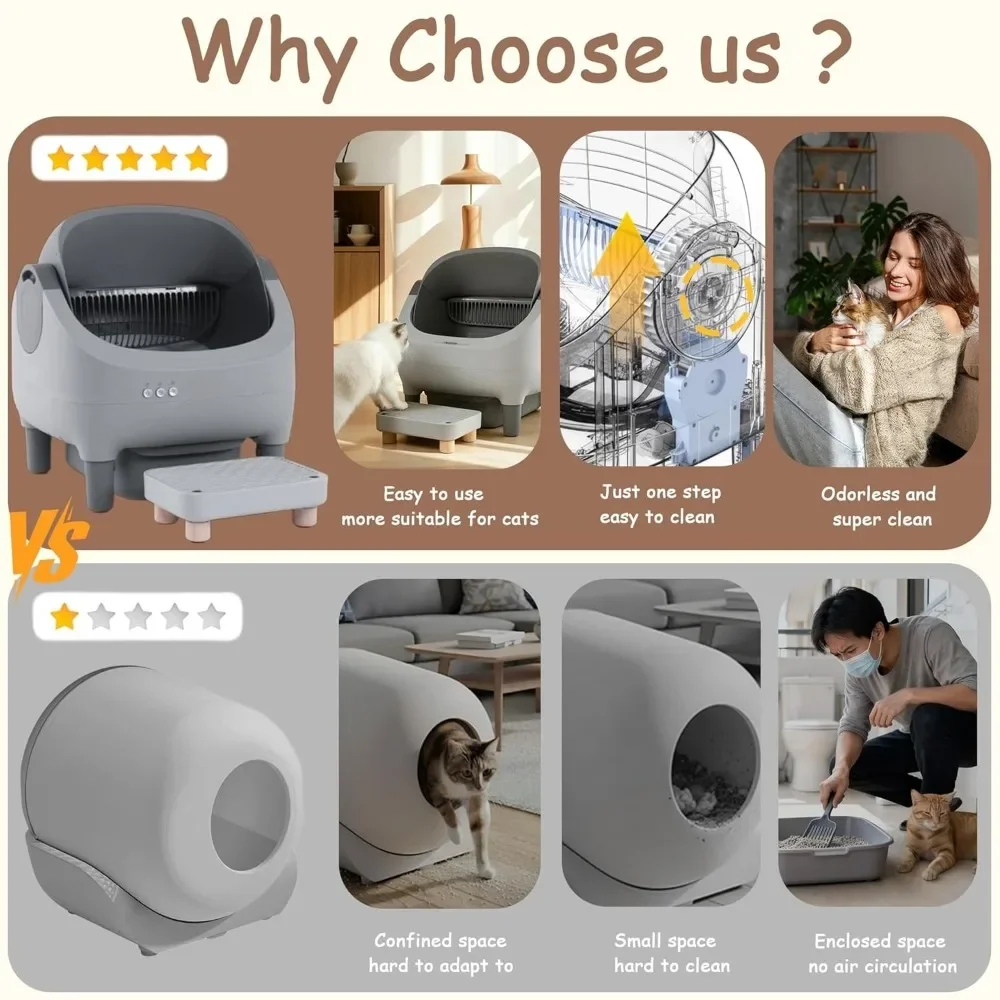 Why Choose us ?

Easy to use
more suitable for cats

Just one step
easy to clean

Odorless and
super clean

VS

Confined space
hard to adapt to

Small space
hard to clean

Enclosed space
no air circulation