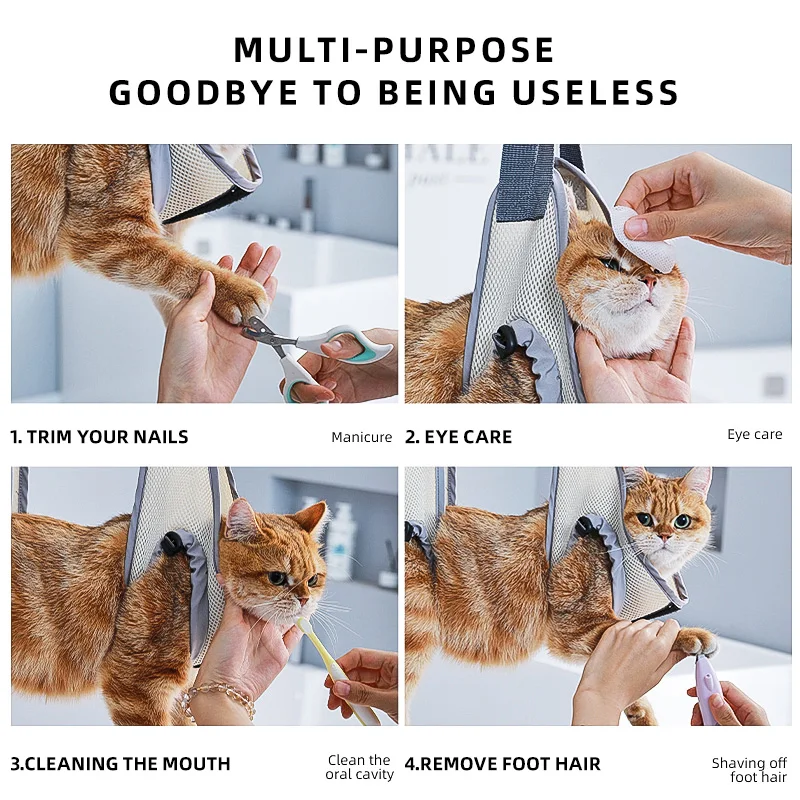 MULTI-PURPOSE
GOODBYE TO BEING USELESS

1. TRIM YOUR NAILS

Manicure

2. EYE CARE

Eye care

3.CLEANING THE MOUTH

Clean the oral cavity

4.REMOVE FOOT HAIR

Shaving off foot hair